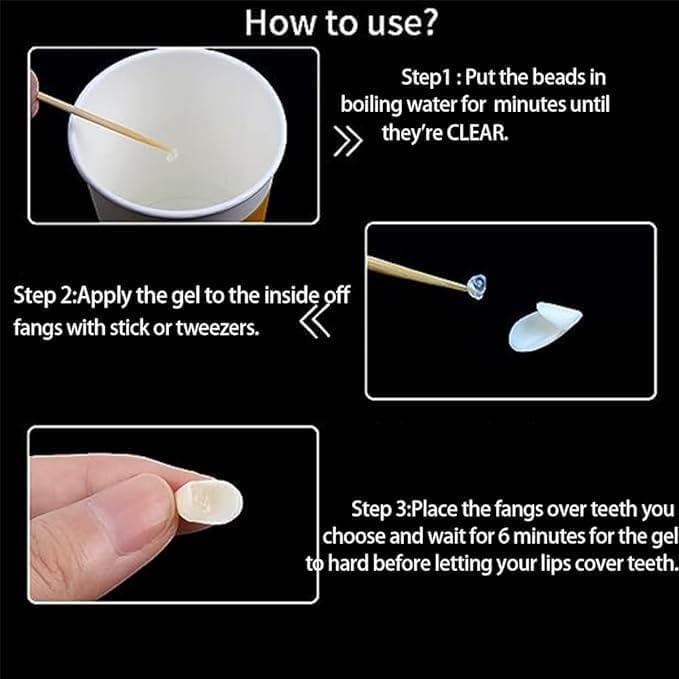 How to use?

Step1 : Put the beads in boiling water for minutes until they're CLEAR.

Step 2:Apply the gel to the inside off fangs with stick or tweezers.

Step 3:Place the fangs over teeth you choose and wait for 6 minutes for the gel to hard before letting your lips cover teeth.